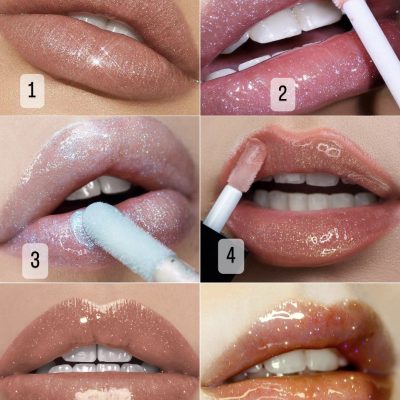 1

2

3

4